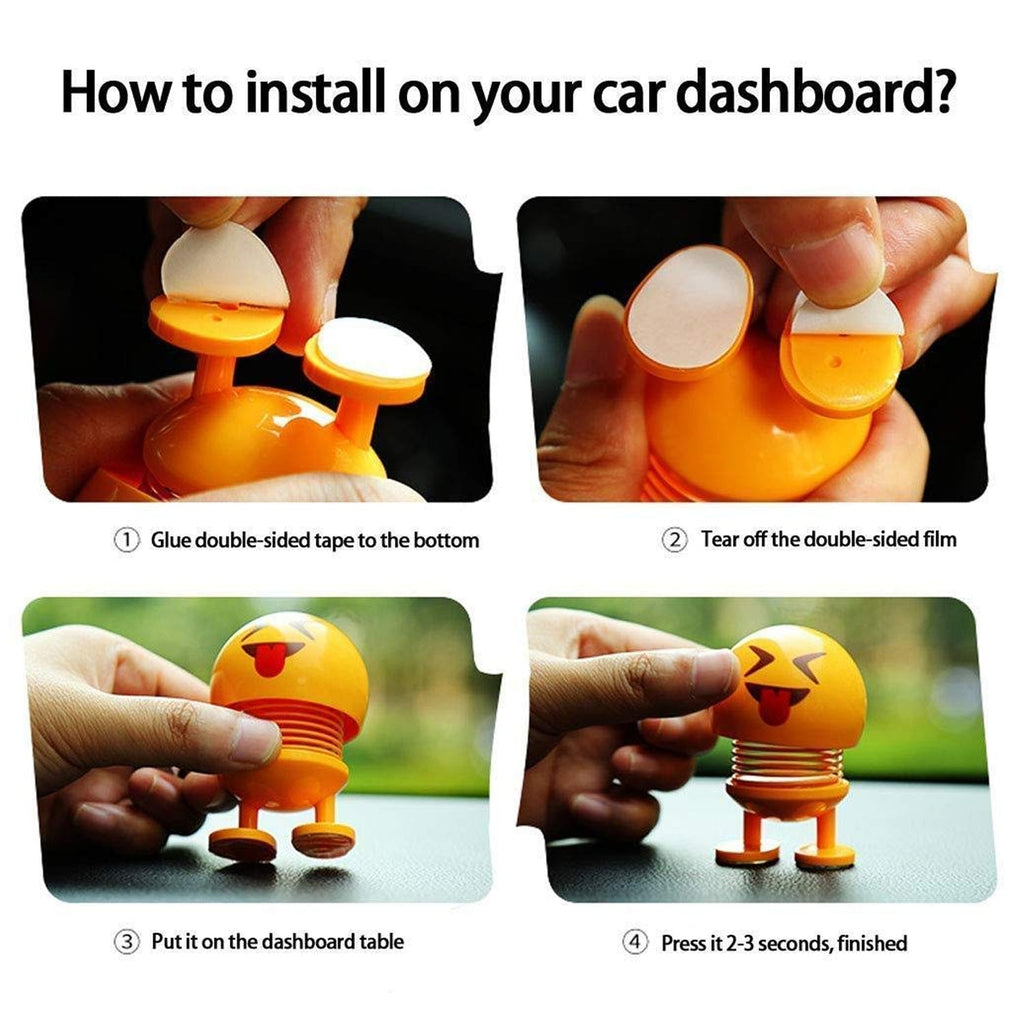 How to install on your car dashboard?

① Glue double-sided tape to the bottom

② Tear off the double-sided film

③ Put it on the dashboard table

④ Press it 2-3 seconds, finished